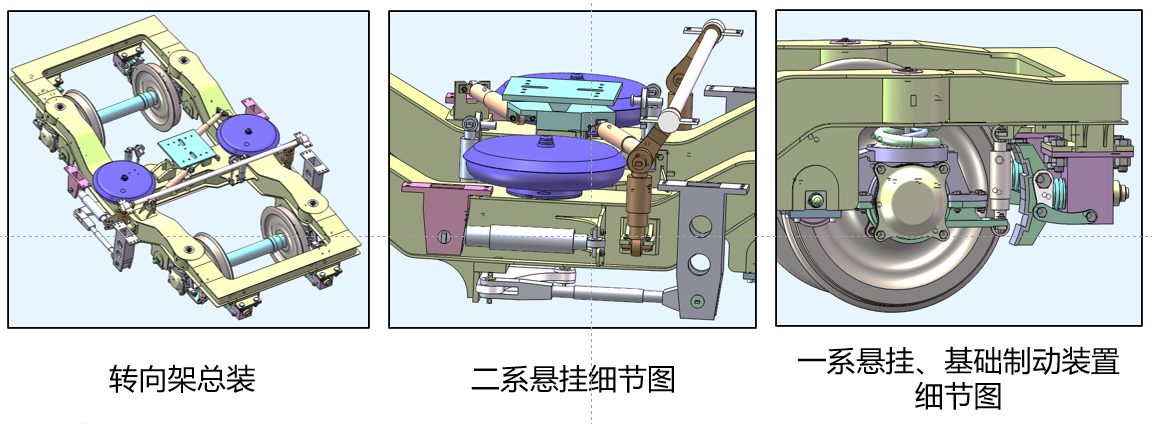 转向架总装

二系悬挂细节图

一系悬挂、基础制动装置细节图